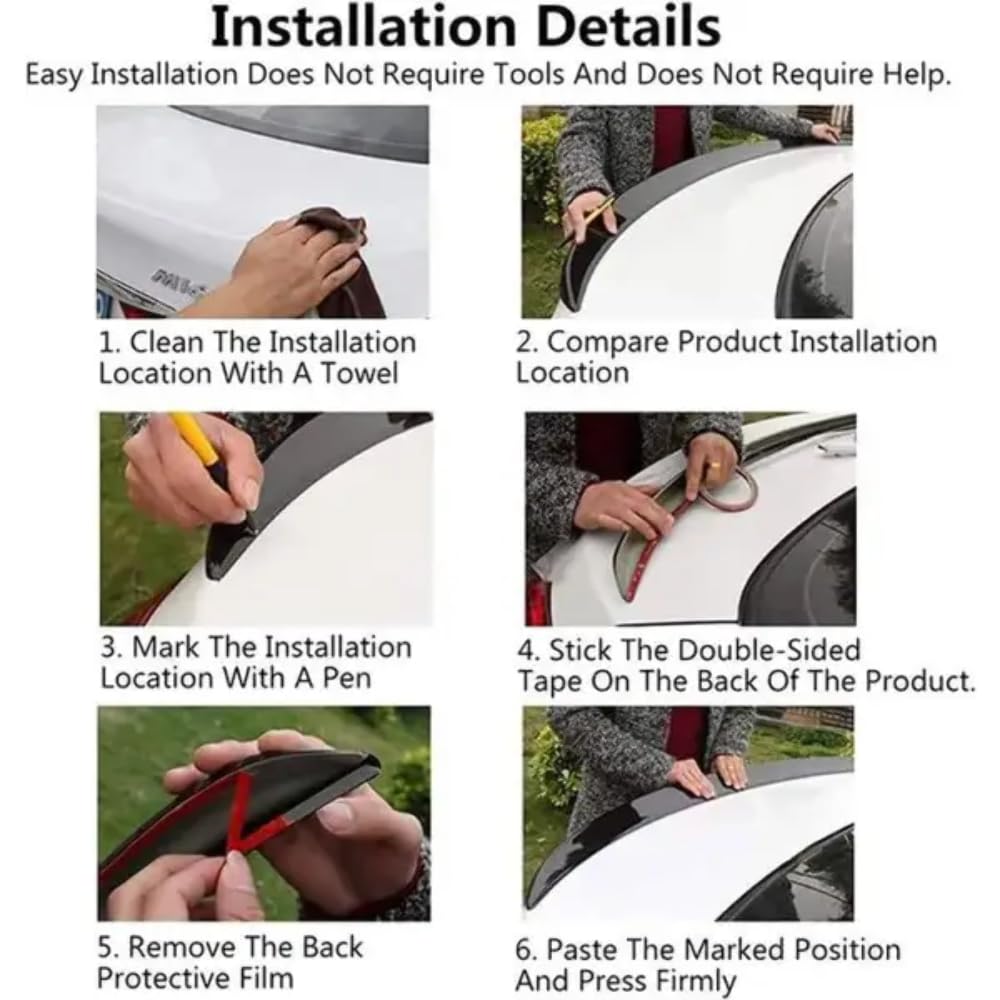 Installation Details

Easy Installation Does Not Require Tools And Does Not Require Help.

1. Clean The Installation Location With A Towel

2. Compare Product Installation Location

3. Mark The Installation Location With A Pen

4. Stick The Double-Sided Tape On The Back Of The Product.

5. Remove The Back Protective Film

6. Paste The Marked Position And Press Firmly