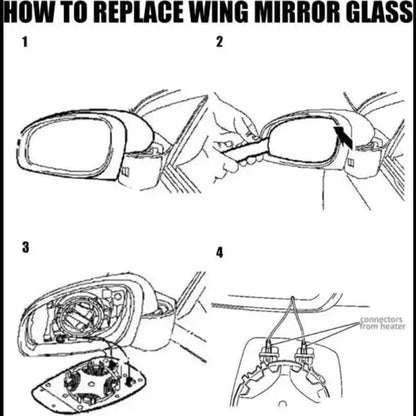 HOW TO REPLACE WING MIRROR GLASS

1

2

3

4

connectors from heater